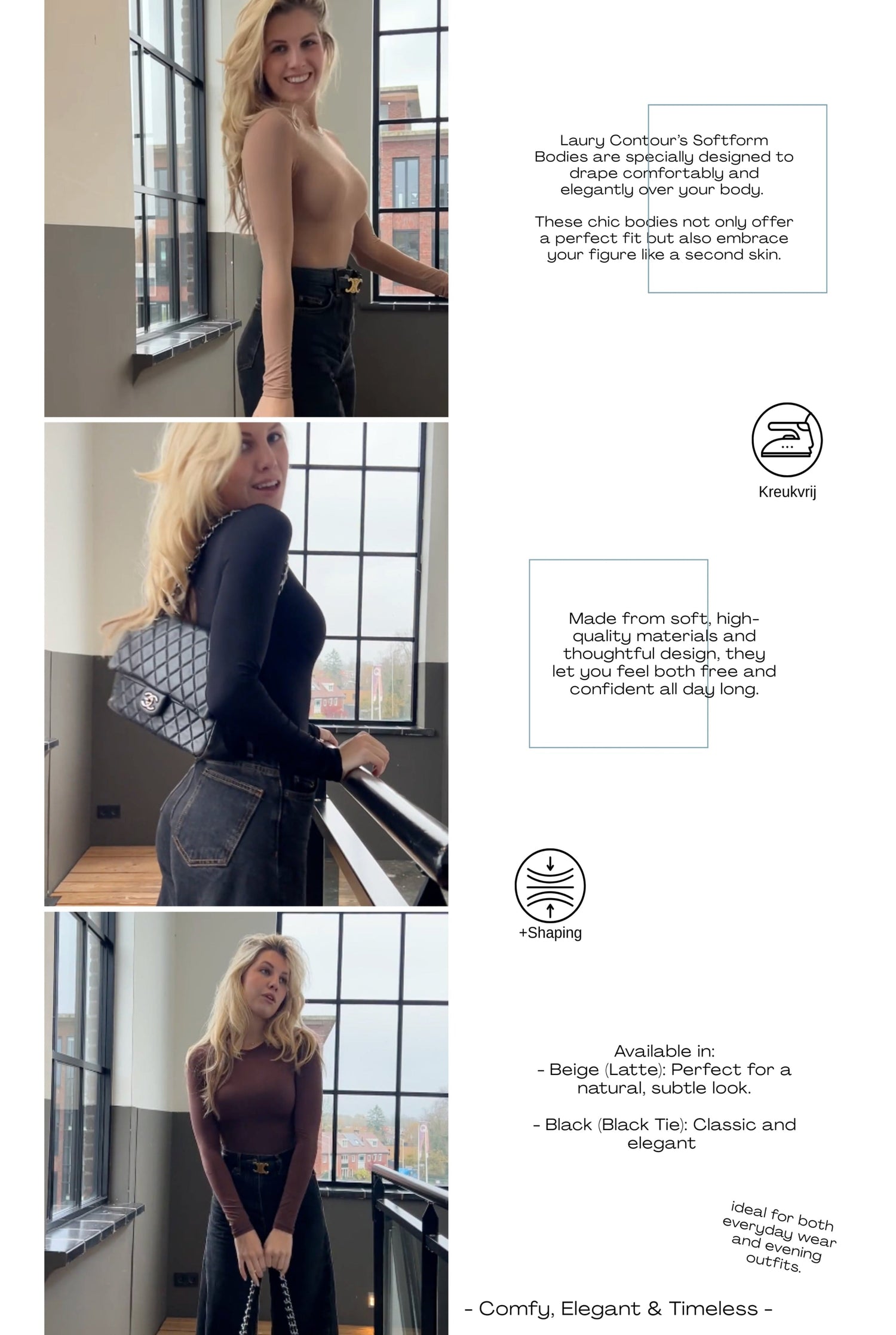 Laury Contour's Softform Bodies are specially designed to drape comfortably and elegantly over your body.

These chic bodies not only offer a perfect fit but also embrace your figure like a second skin.

Kreukvrij

Made from soft, high-quality materials and thoughtful design, they let you feel both free and confident all day long.

+Shaping

Available in:
- Beige (Latte): Perfect for a natural, subtle look.

- Black (Black Tie): Classic and elegant

ideal for both everyday wear and evening outfits.

- Comfy, Elegant & Timeless -